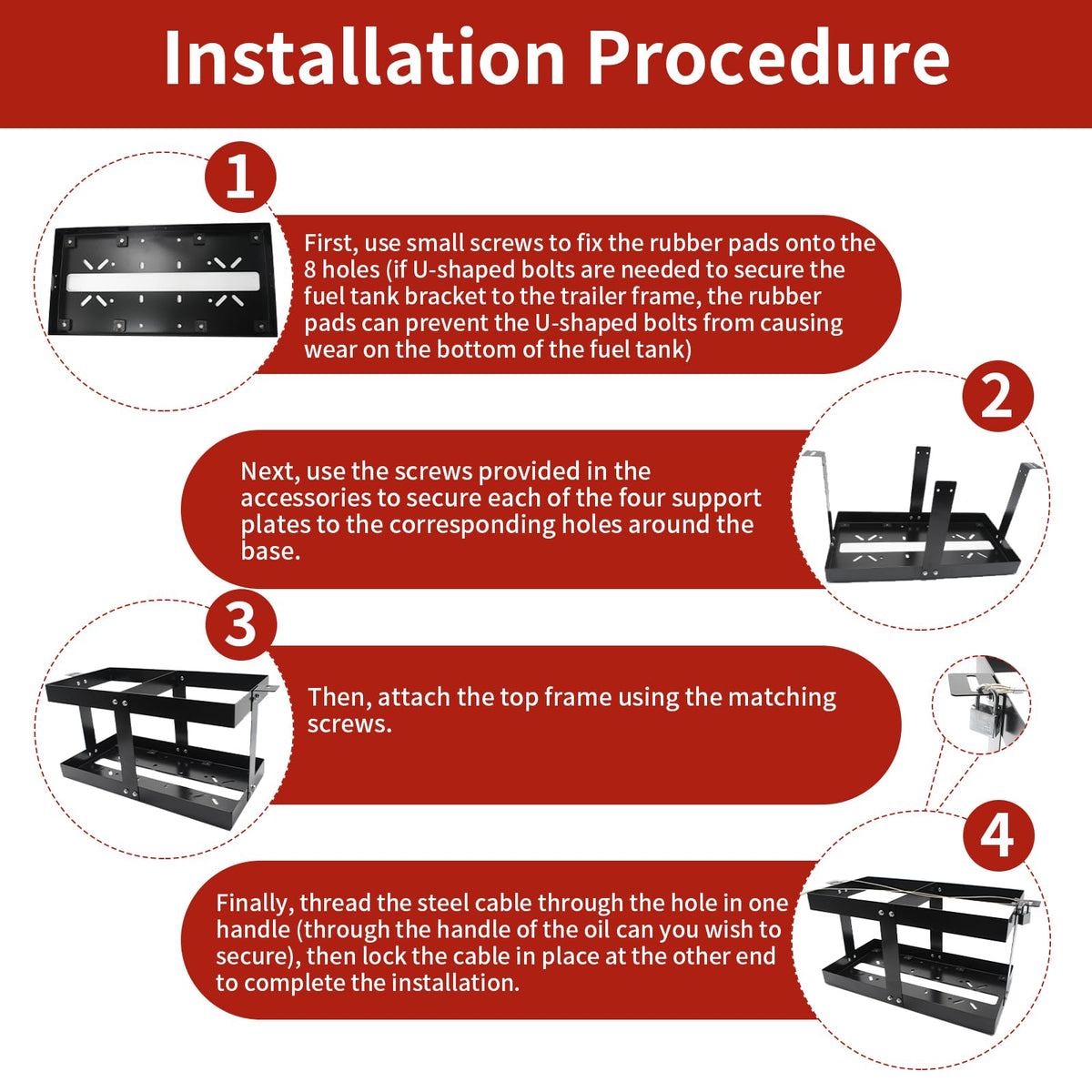 Installation Procedure

1

First, use small screws to fix the rubber pads onto the 8 holes (if U-shaped bolts are needed to secure the fuel tank bracket to the trailer frame, the rubber pads can prevent the U-shaped bolts from causing wear on the bottom of the fuel tank)

2

Next, use the screws provided in the accessories to secure each of the four support plates to the corresponding holes around the base.

3

Then, attach the top frame using the matching screws.

4

Finally, thread the steel cable through the hole in one handle (through the handle of the oil can you wish to secure), then lock the cable in place at the other end to complete the installation.