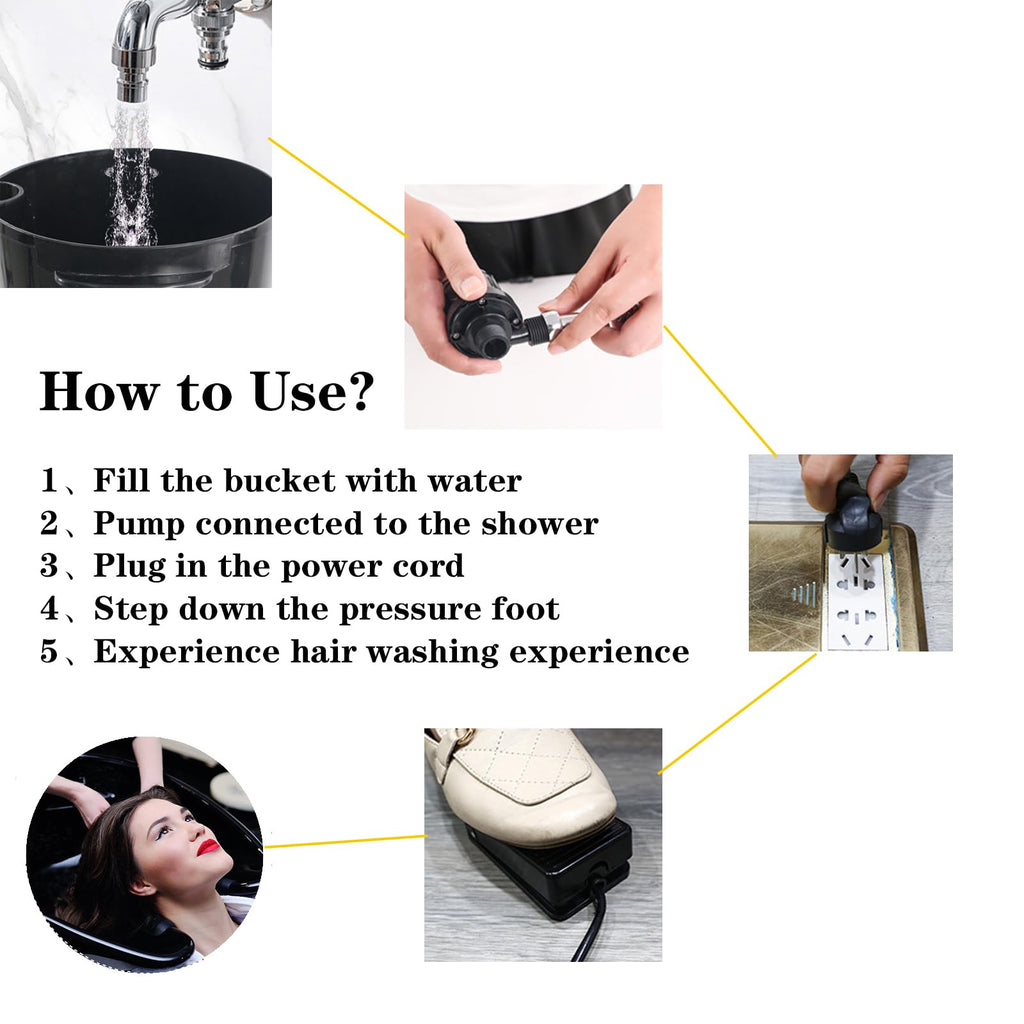 How to Use?

1、Fill the bucket with water
2、Pump connected to the shower
3、Plug in the power cord
4、Step down the pressure foot
5、Experience hair washing experience